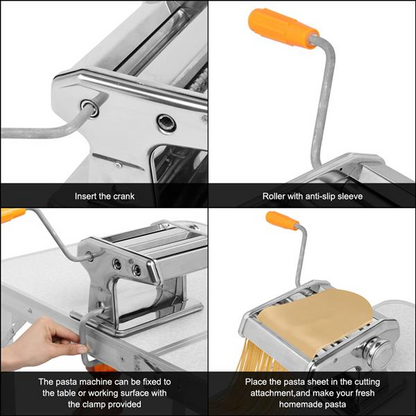 Insert the crank

Roller with anti-slip sleeve

The pasta machine can be fixed to the table or working surface with the clamp provided

Place the pasta sheet in the cutting attachment,and make your fresh homemade pasta