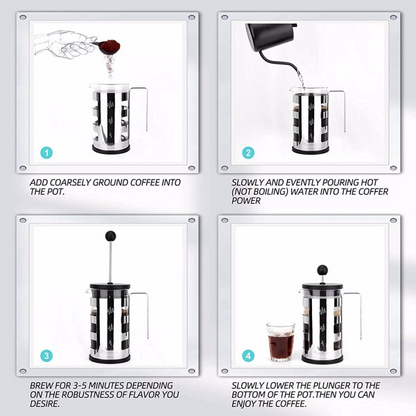 1

ADD COARSELY GROUND COFFEE INTO THE POT.

2

SLOWLY AND EVENTLY POURING HOT (NOT BOILING) WATER INTO THE COFFER POWER

3

BREW FOR 3-5 MINUTES DEPENDING ON THE ROBUSTNESS OF FLAVOR YOU DESIRE.

4

SLOWLY LOWER THE PLUNGER TO THE BOTTOM OF THE POT.THEN YOU CAN ENJOY THE COFFEE.